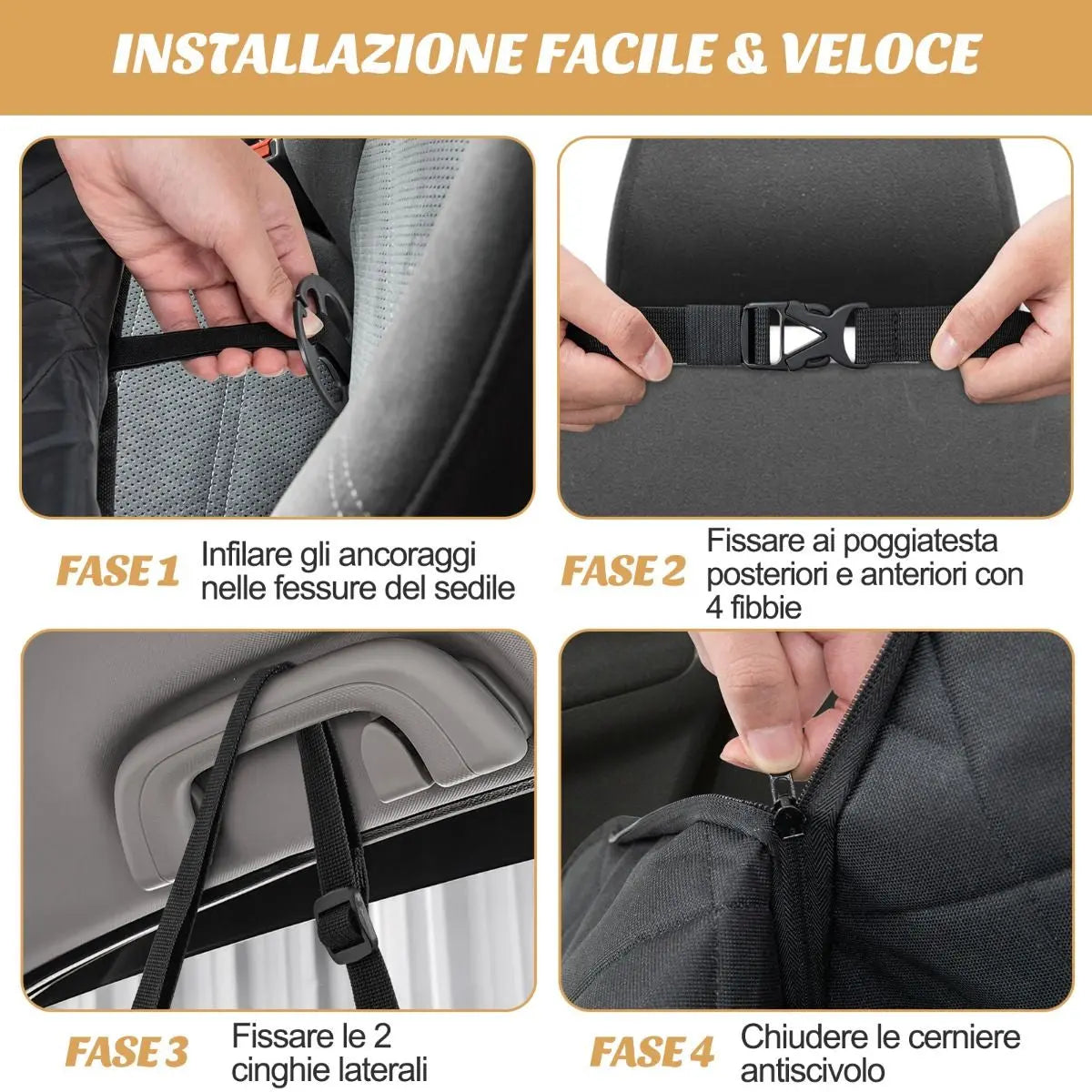 INSTALLAZIONE FACILE & VELOCE

FASE 1 Infilare gli ancoraggi nelle fessure del sedile

FASE 2 Fissare ai poggiatesta posteriori e anteriori con 4 fibbie

FASE 3 Fissare le 2 cinghie laterali

FASE 4 Chiudere le cerniere antiscivolo